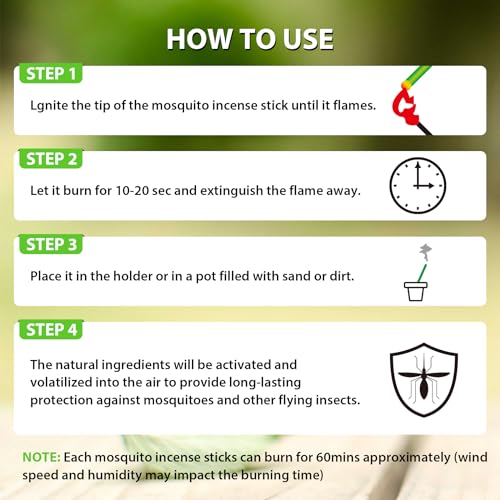 HOW TO USE

STEP 1

Lgnite the tip of the mosquito incense stick until it flames.

STEP 2

Let it burn for 10-20 sec and extinguish the flame away.

STEP 3

Place it in the holder or in a pot filled with sand or dirt.

STEP 4

The natural ingredients will be activated and volatilized into the air to provide long-lasting protection against mosquitoes and other flying insects.

NOTE: Each mosquito incense sticks can burn for 60mins approximately (wind speed and humidity may impact the burning time)