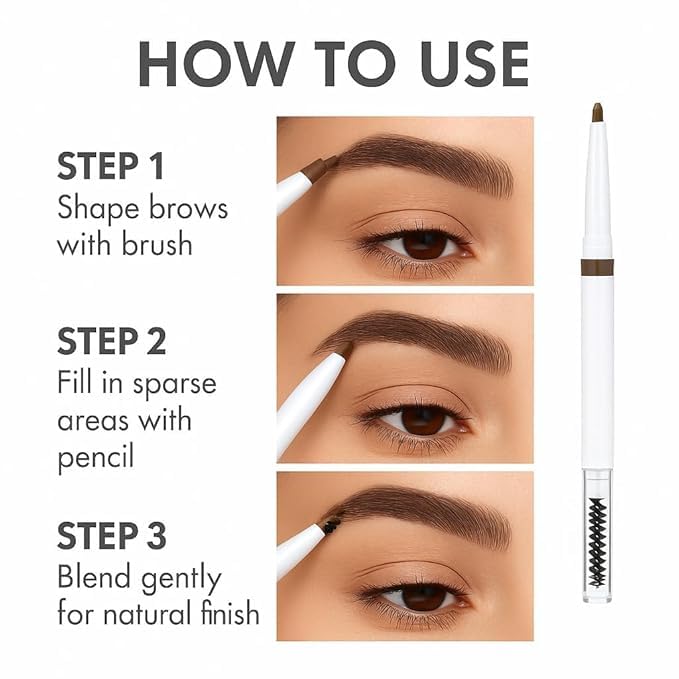 HOW TO USE

STEP 1
Shape brows with brush

STEP 2
Fill in sparse areas with pencil

STEP 3
Blend gently for natural finish