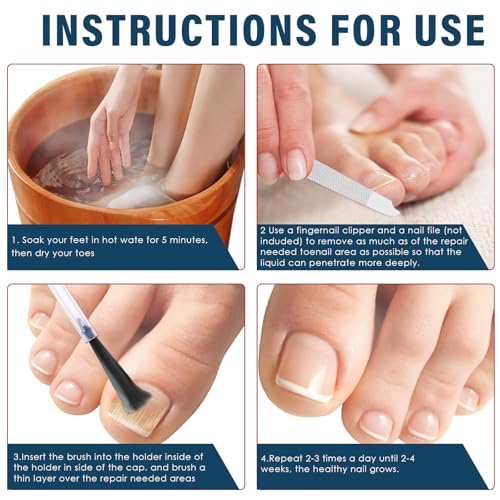 INSTRUCTIONS FOR USE

1. Soak your feet in hot wate for 5 minutes, then dry your toes

2 Use a fingernail clipper and a nail file (not induded) to remove as much as of the repair needed toenail area as possible so that the liquid can penetrate more deeply.

3.Insert the brush into the holder inside of the holder in side of the cap. and brush a thin layer over the repair needed areas

4.Repeat 2-3 times a day until 2-4 weeks, the healthy nail grows.