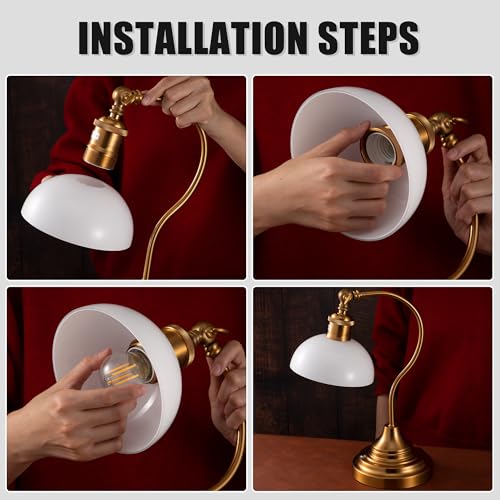 INSTALLATION STEPS