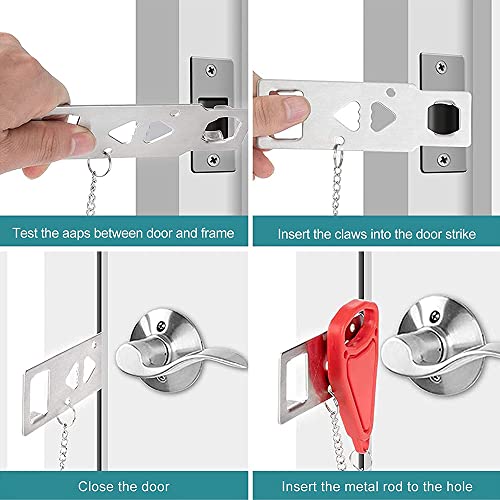 Test the aaps between door and frame

Insert the claws into the door strike

Close the door

Insert the metal rod to the hole