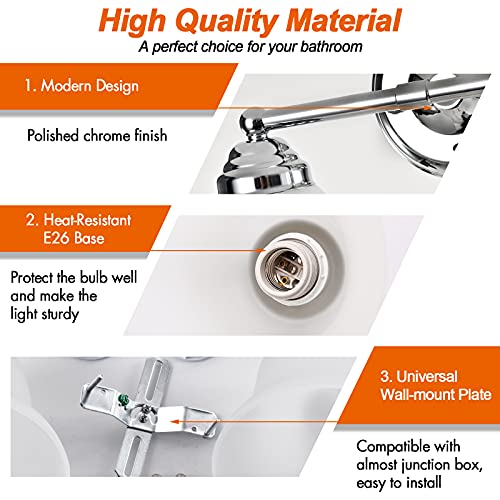 High Quality Material
A perfect choice for your bathroom

1. Modern Design

Polished chrome finish

2. Heat-Resistant E26 Base

Protect the bulb well and make the light sturdy

3. Universal Wall-mount Plate

Compatible with almost junction box, easy to install