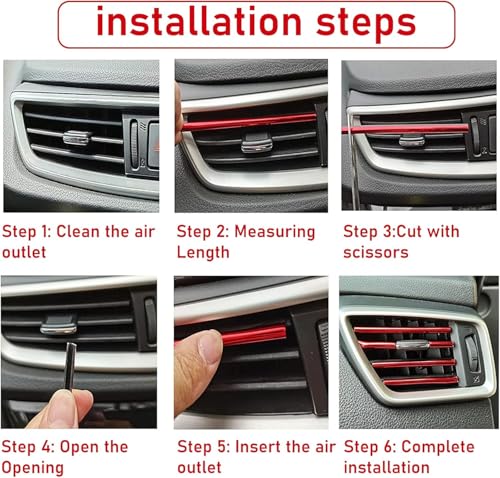 installation steps

Step 1: Clean the air outlet

Step 2: Measuring Length

Step 3:Cut with scissors

Step 4: Open the Opening

Step 5: Insert the air outlet

Step 6: Complete installation