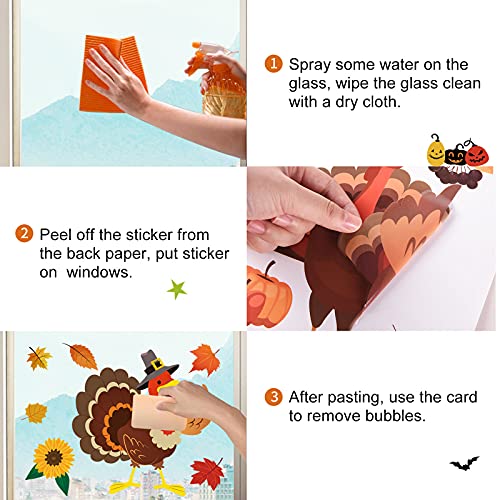 1 Spray some water on the glass, wipe the glass clean with a dry cloth.

2 Peel off the sticker from the back paper, put sticker on windows.

3 After pasting, use the card to remove bubbles.