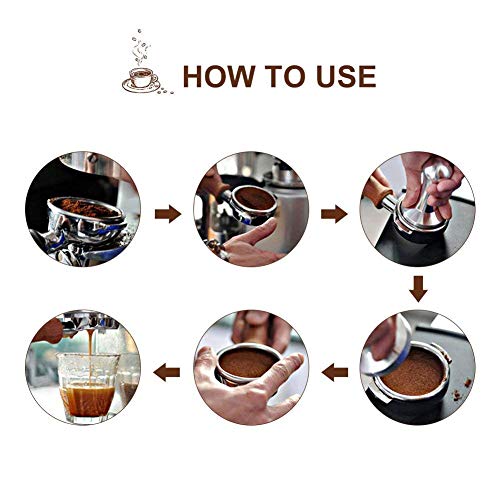 HOW TO USE