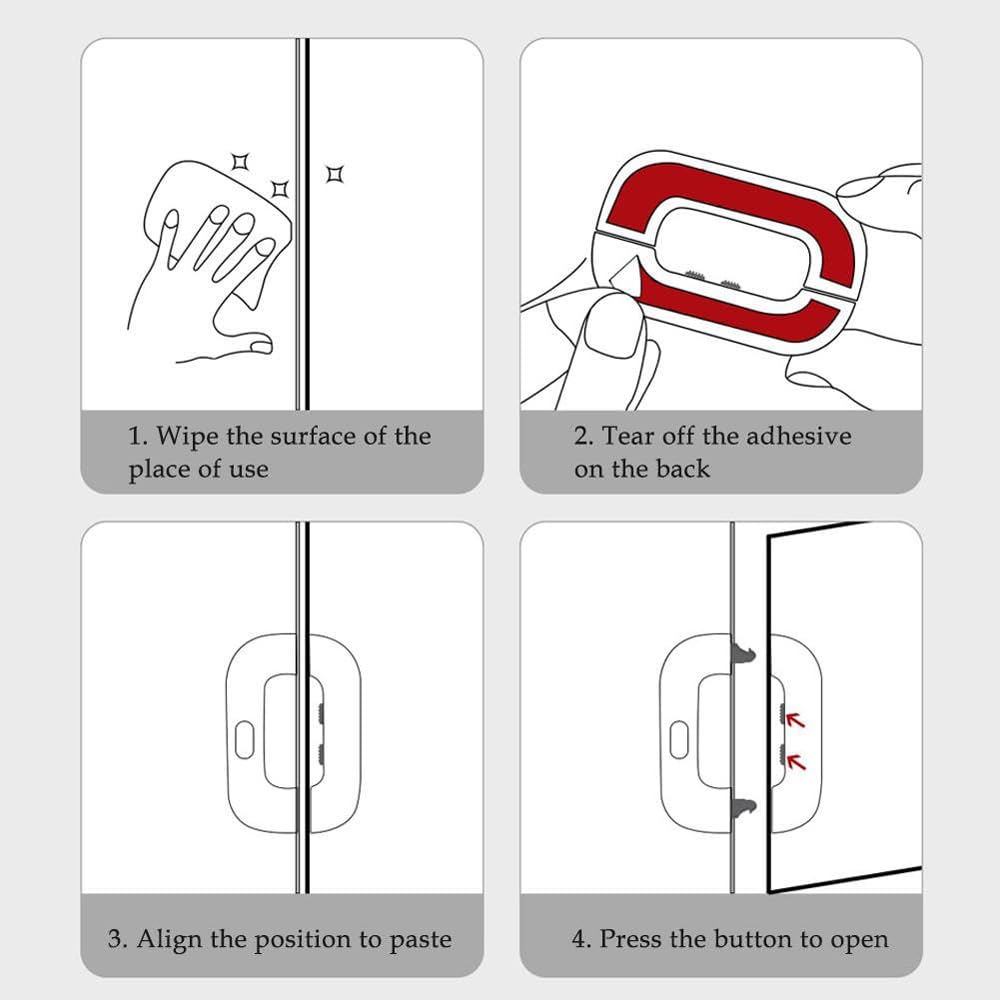 1. Wipe the surface of the place of use

2. Tear off the adhesive on the back

3. Align the position to paste

4. Press the button to open