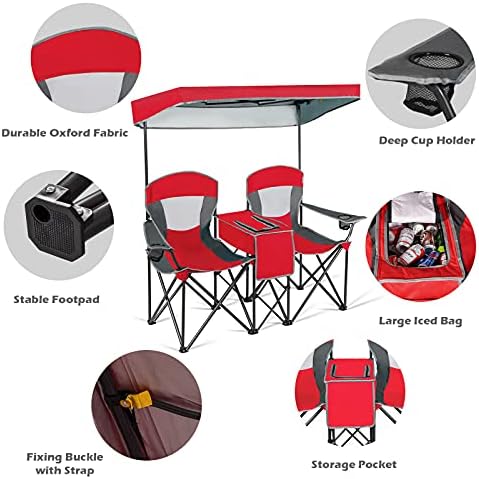 Durable Oxford Fabric

Deep Cup Holder

Stable Footpad

Large Iced Bag

Fixing Buckle with Strap

Storage Pocket