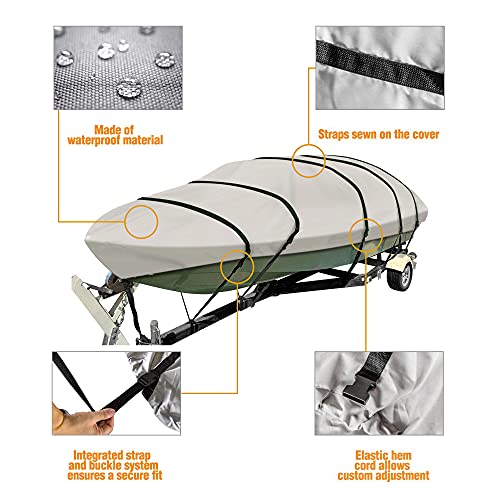 Made of waterproof material

Straps sewn on the cover

Integrated strap and buckle system ensures a secure fit

Elastic hem cord allows custom adjustment