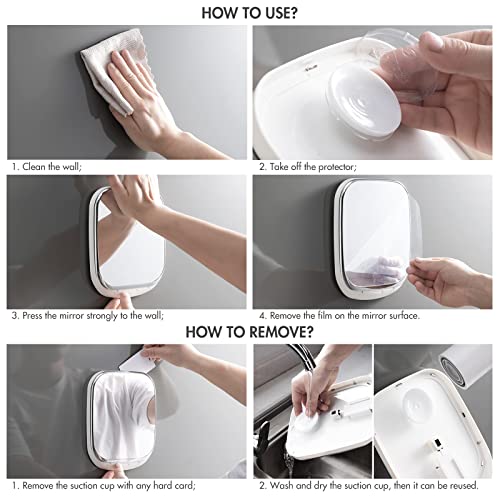 HOW TO USE?

1. Clean the wall;

2. Take off the protector;

3. Press the mirror strongly to the wall;

4. Remove the film on the mirror surface.

HOW TO REMOVE?

1. Remove the suction cup with any hard card;

2. Wash and dry the suction cup, then it can be reused.