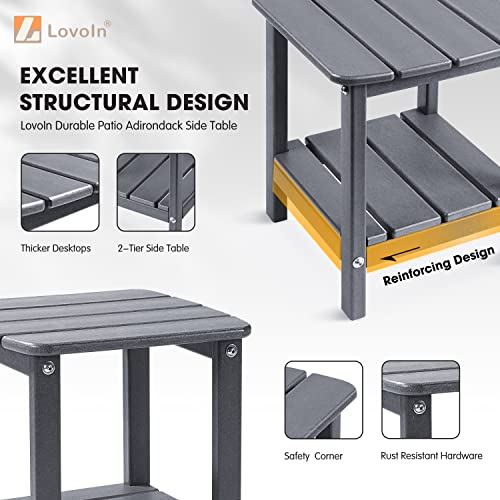 LovoIn®

EXCELLENT STRUCTURAL DESIGN

LovoIn Durable Patio Adirondack Side Table

Thicker Desktops

2-Tier Side Table

Reinforcing Design

Safety Corner

Rust Resistant Hardware