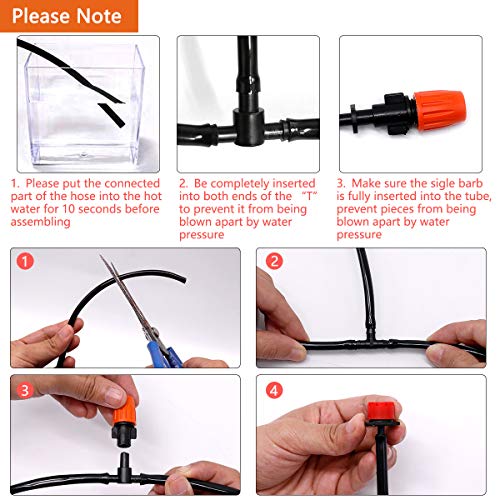 Please Note

1. Please put the connected part of the hose into the hot water for 10 seconds before assembling

2. Be completely inserted into both ends of the "T" to prevent it from being blown apart by water pressure

3. Make sure the sigle barb is fully inserted into the tube, prevent pieces from being blown apart by water pressure

1

2

3

4