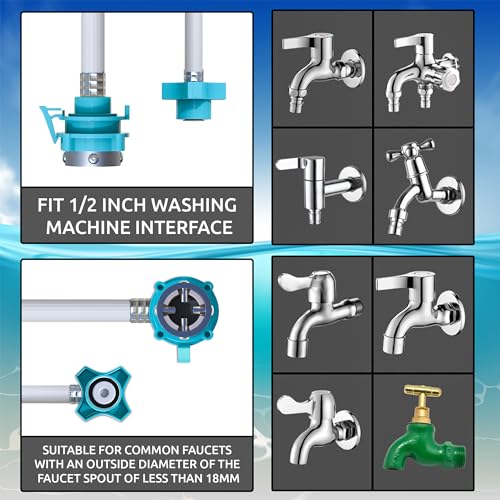 FIT 1/2 INCH WASHING MACHINE INTERFACE

SUITABLE FOR COMMON FAUCETS WITH AN OUTSIDE DIAMETER OF THE FAUCET SPOUT OF LESS THAN 18MM