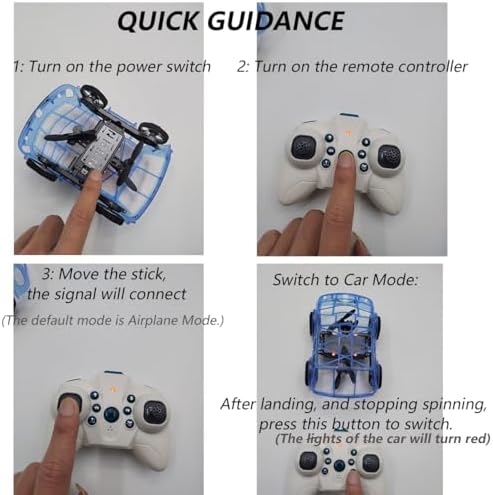 QUICK GUIDANCE

1: Turn on the power switch

2: Turn on the remote controller

3: Move the stick, the signal will connect

(The default mode is Airplane Mode.)

Switch to Car Mode:

After landing, and stopping spinning, press this button to switch.

(The lights of the car will turn red)