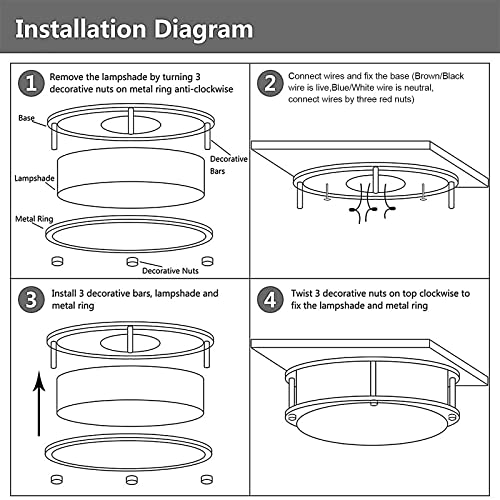 Installation Diagram

1 Remove the lampshade by turning 3 decorative nuts on metal ring anti-clockwise

Base

Decorative Bars

Lampshade

Metal Ring

Decorative Nuts

2 Connect wires and fix the base (Brown/Black wire is live,Blue/White wire is neutral, connect wires by three red nuts)

3 Install 3 decorative bars, lampshade and metal ring

4 Twist 3 decorative nuts on top clockwise to fix the lampshade and metal ring