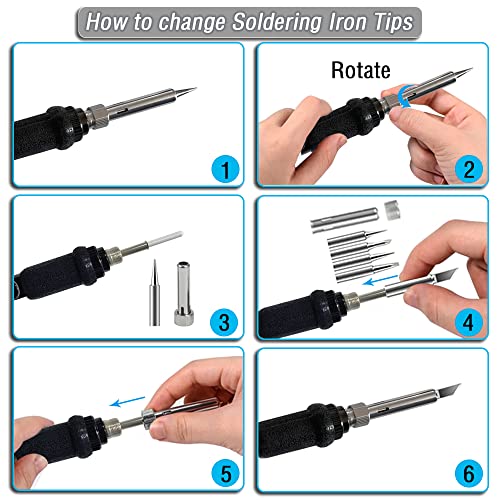 How to change Soldering Iron Tips

1

Rotate

2

3

4

5

6