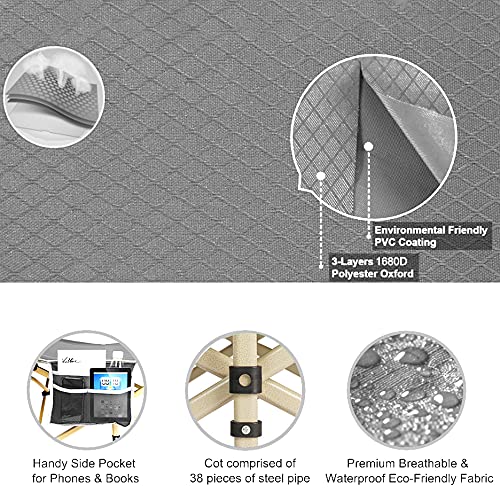 Environmental Friendly PVC Coating

3-Layers 1680D Polyester Oxford

Handy Side Pocket for Phones & Books

Cot comprised of 38 pieces of steel pipe

Premium Breathable & Waterproof Eco-Friendly Fabric