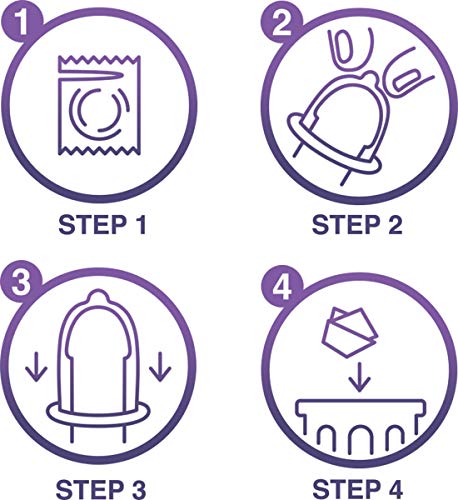 1

STEP 1

2

STEP 2

3

STEP 3

4

STEP 4