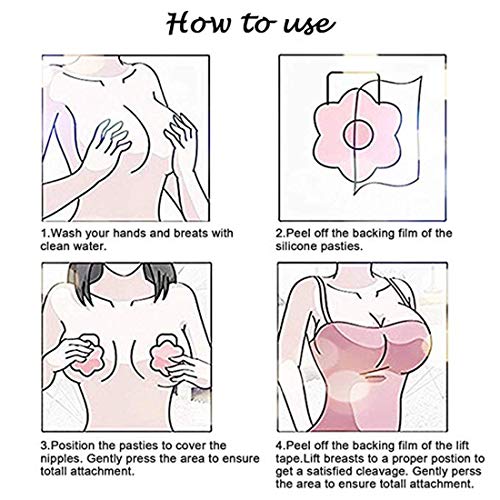 How to use

1.Wash your hands and breats with clean water.

2.Peel off the backing film of the silicone pasties.

3.Position the pasties to cover the nipples. Gently press the area to ensure totall attachment.

4.Peel off the backing film of the lift tape.Lift breasts to a proper postion to get a satisfied cleavage. Gently perss the area to ensure totall attachment.