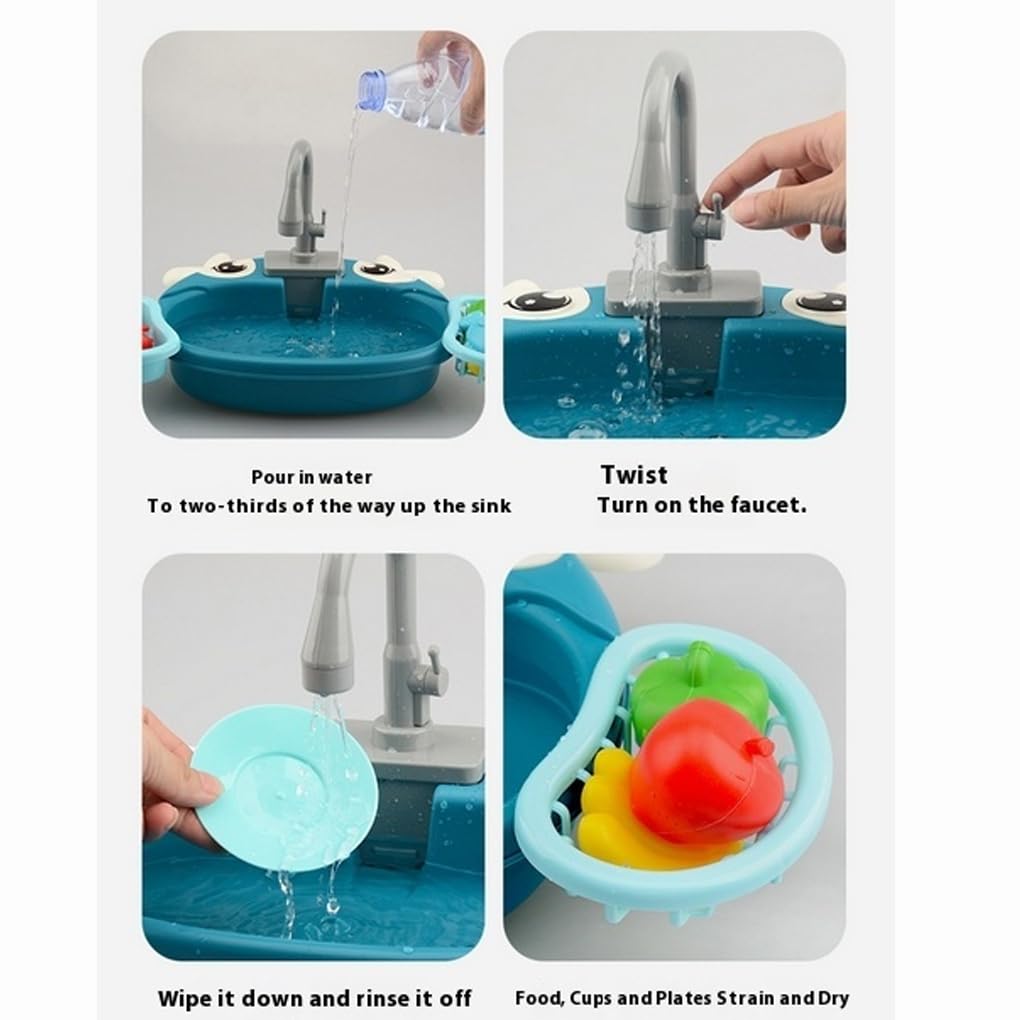 Pour in water
To two-thirds of the way up the sink

Twist
Turn on the faucet.

Wipe it down and rinse it off

Food, Cups and Plates Strain and Dry