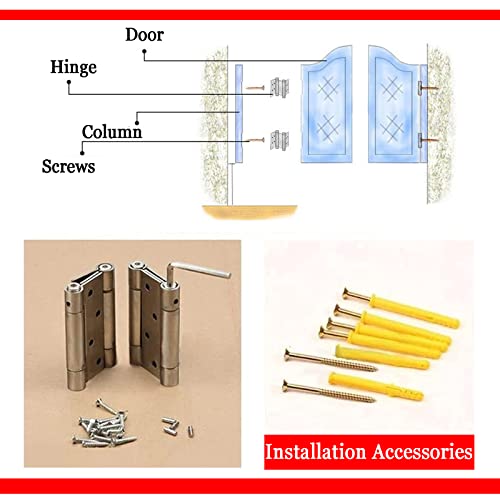 Door

Hinge

Column

Screws

Installation Accessories