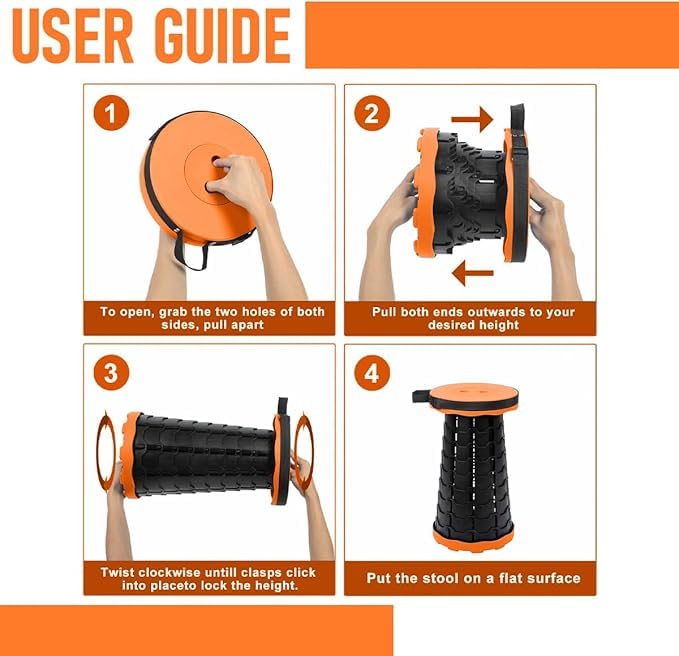 USER GUIDE

1

To open, grab the two holes of both sides, pull apart

2

Pull both ends outwards to your desired height

3

Twist clockwise untill clasps click into placeto lock the height.

4

Put the stool on a flat surface