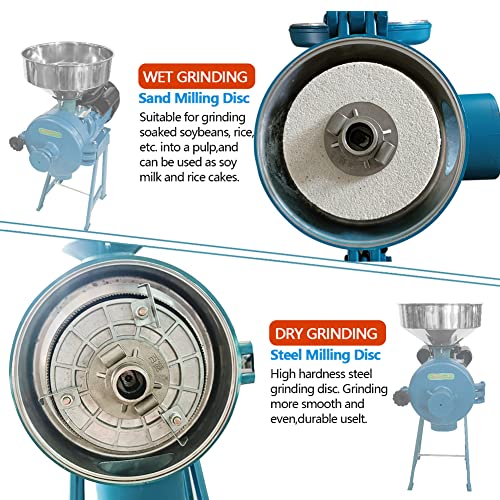 WET GRINDING
Sand Milling Disc
Suitable for grinding soaked soybeans, rice, etc. into a pulp,and can be used as soy milk and rice cakes.

DRY GRINDING
Steel Milling Disc
High hardness steel grinding disc. Grinding more smooth and even,durable uselt.