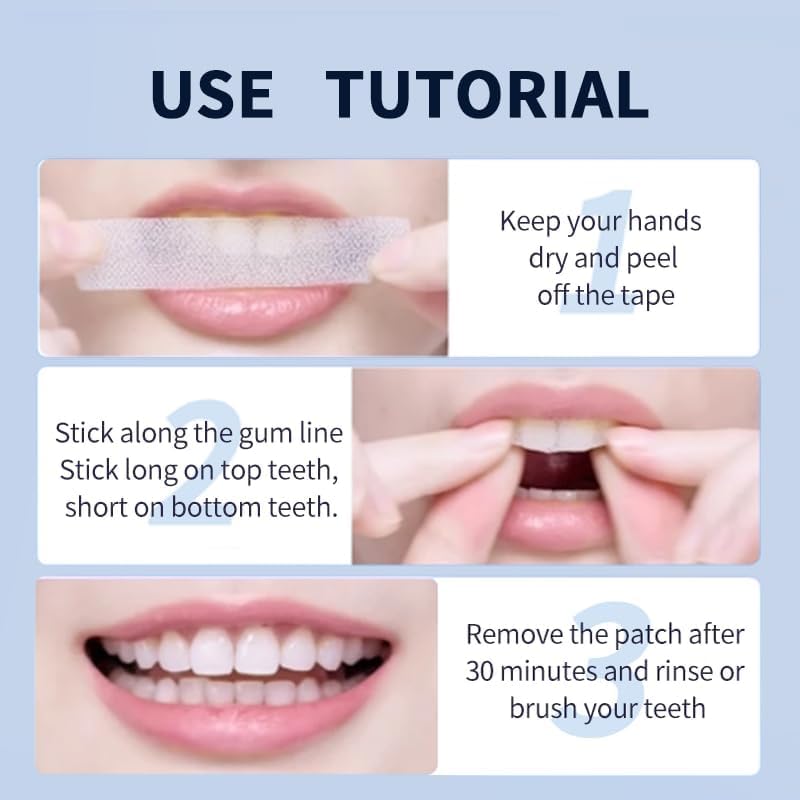 USE TUTORIAL

1
Keep your hands dry and peel off the tape

2
Stick along the gum line
Stick long on top teeth, short on bottom teeth.

3
Remove the patch after 30 minutes and rinse or brush your teeth