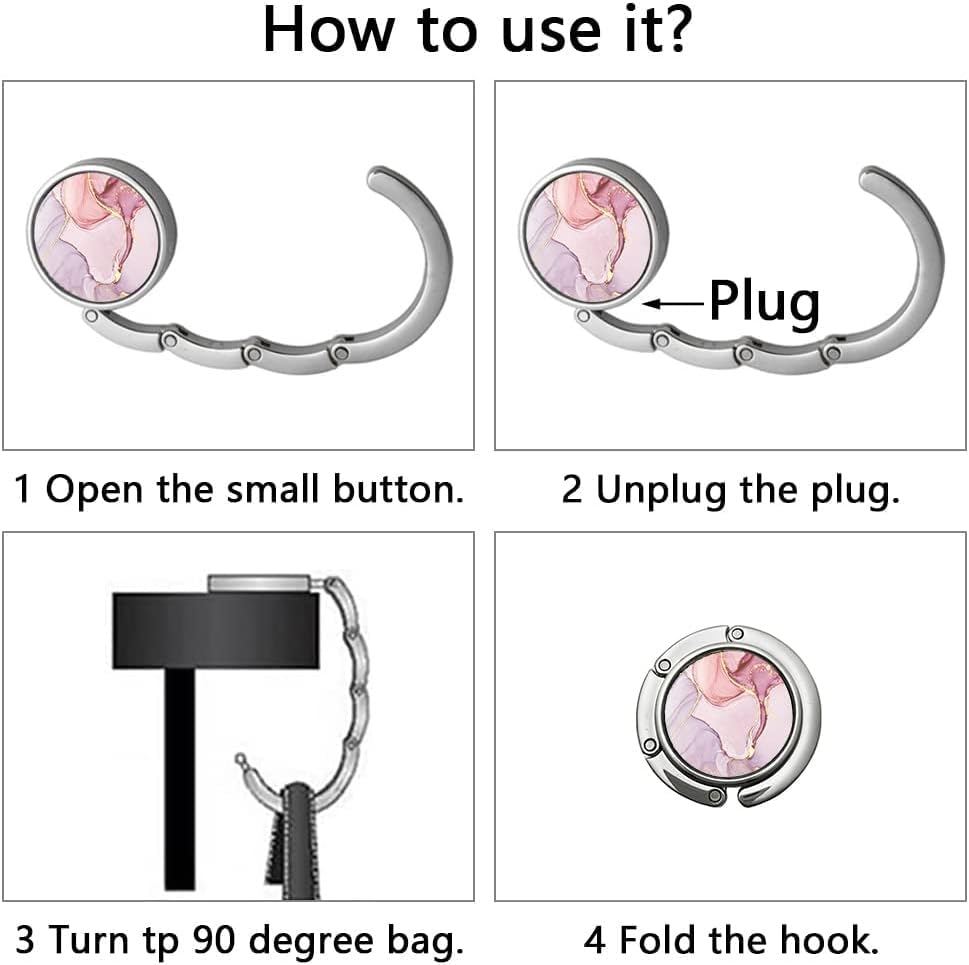 How to use it?

Plug

1 Open the small button.

2 Unplug the plug.

3 Turn tp 90 degree bag.

4 Fold the hook.