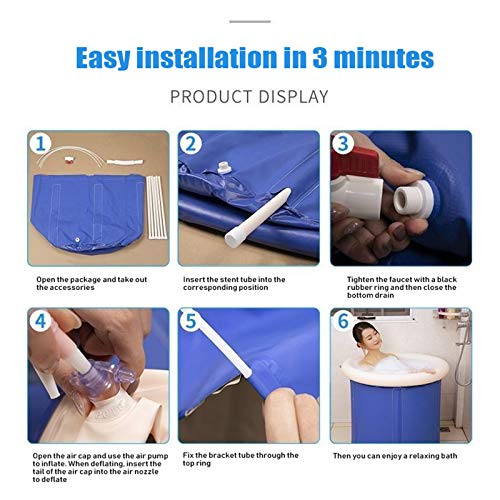 Easy installation in 3 minutes

PRODUCT DISPLAY

1

Open the package and take out the accessories

2

Insert the stent tube into the corresponding position

3

Tighten the faucet with a black rubber ring and then close the bottom drain

4

Open the air cap and use the air pump to inflate. When deflating, insert the tail of the air cap into the air nozzle to deflate

5

Fix the bracket tube through the top ring

6

Then you can enjoy a relaxing bath