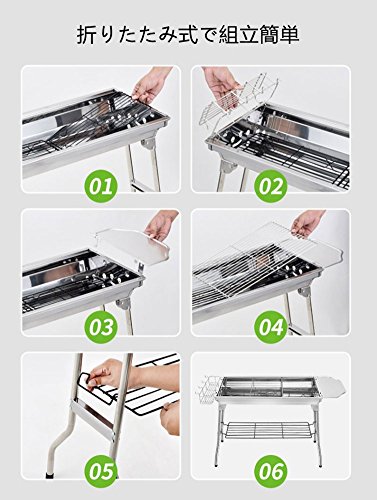 折りたたみ式で組立簡単

01

02

03

04

05

06