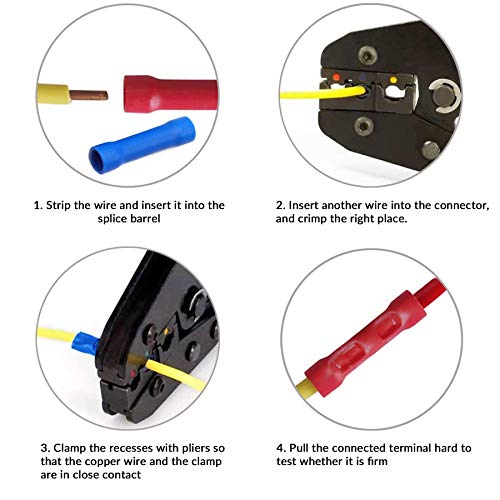 1. Strip the wire and insert it into the splice barrel

2. Insert another wire into the connector, and crimp the right place.

3. Clamp the recesses with pliers so that the copper wire and the clamp are in close contact

4. Pull the connected terminal hard to test whether it is firm