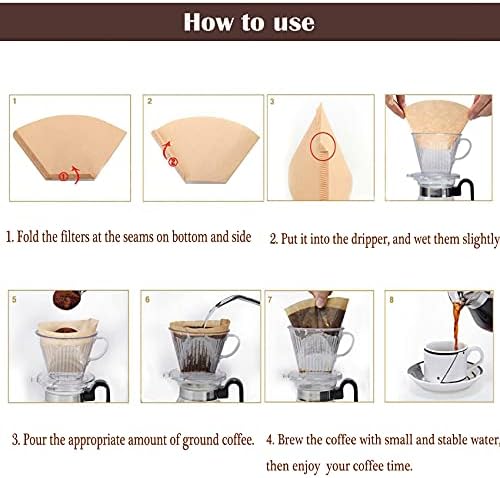 How to use

1

①

2

②

3

1. Fold the filters at the seams on bottom and side

2. Put it into the dripper, and wet them slightly

5

6

7

8

3. Pour the appropriate amount of ground coffee.

4. Brew the coffee with small and stable water, then enjoy your coffee time.