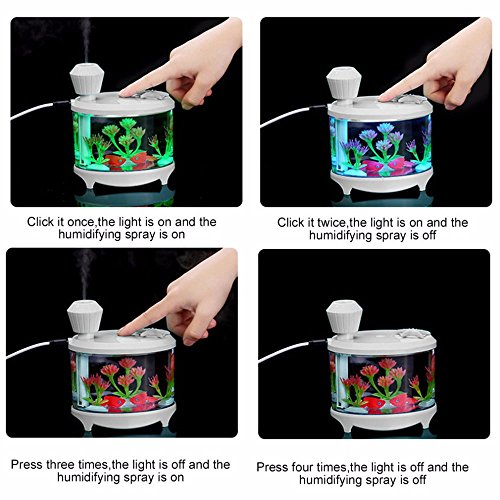 Click it once,the light is on and the humidifying spray is on

Click it twice,the light is on and the humidifying spray is off

Press three times,the light is off and the humidifying spray is on

Press four times,the light is off and the humidifying spray is off