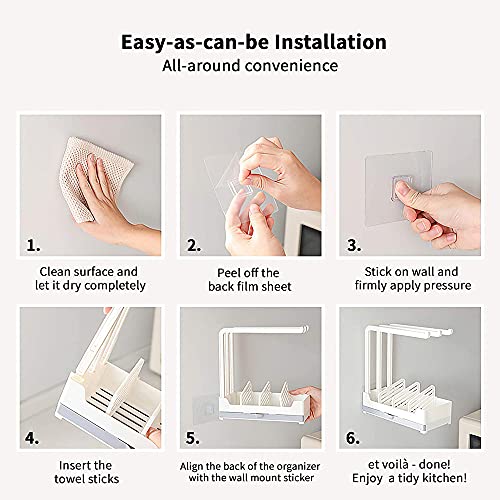 Easy-as-can-be Installation
All-around convenience

1.
Clean surface and let it dry completely

2.
Peel off the back film sheet

3.
Stick on wall and firmly apply pressure

4.
Insert the towel sticks

5.
Align the back of the organizer with the wall mount sticker

6.
et voilà - done! Enjoy a tidy kitchen!