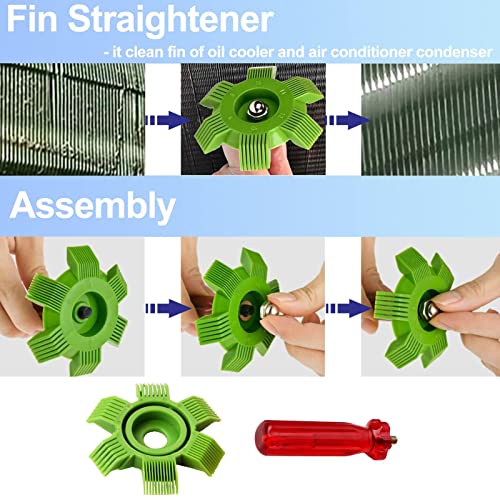 Fin Straightener

- it clean fin of oil cooler and air conditioner condenser

Assembly