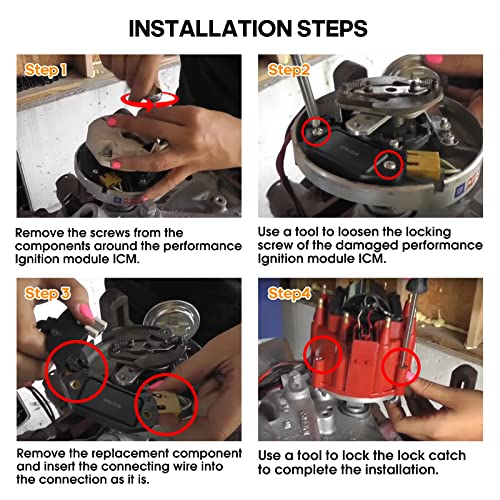 INSTALLATION STEPS

Step 1

Remove the screws from the components around the performance Ignition module ICM.

Step2

Use a tool to loosen the locking screw of the damaged performance Ignition module ICM.

Step 3

Remove the replacement component and insert the connecting wire into the connection as it is.

Step4

Use a tool to lock the lock catch to complete the installation.