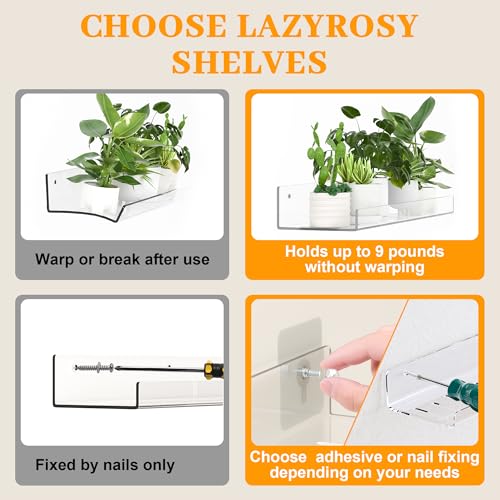 CHOOSE LAZYROSY SHELVES

Warp or break after use

Holds up to 9 pounds without warping

Fixed by nails only

Choose adhesive or nail fixing depending on your needs