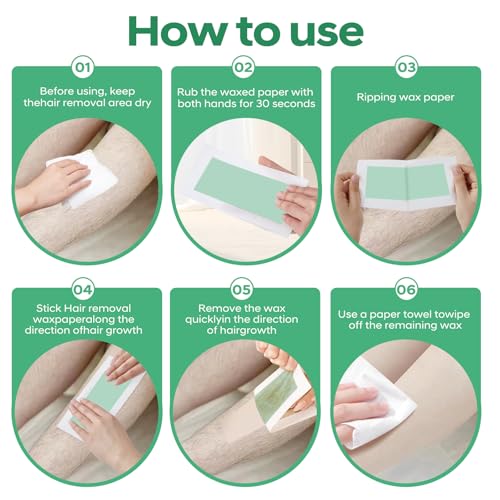 How to use

01

Before using, keep thehair removal area dry

02

Rub the waxed paper with both hands for 30 seconds

03

Ripping wax paper

04

Stick Hair removal waxpaperalong the direction ofhair growth

05

Remove the wax quicklyin the direction of hairgrowth

06

Use a paper towel towipe off the remaining wax