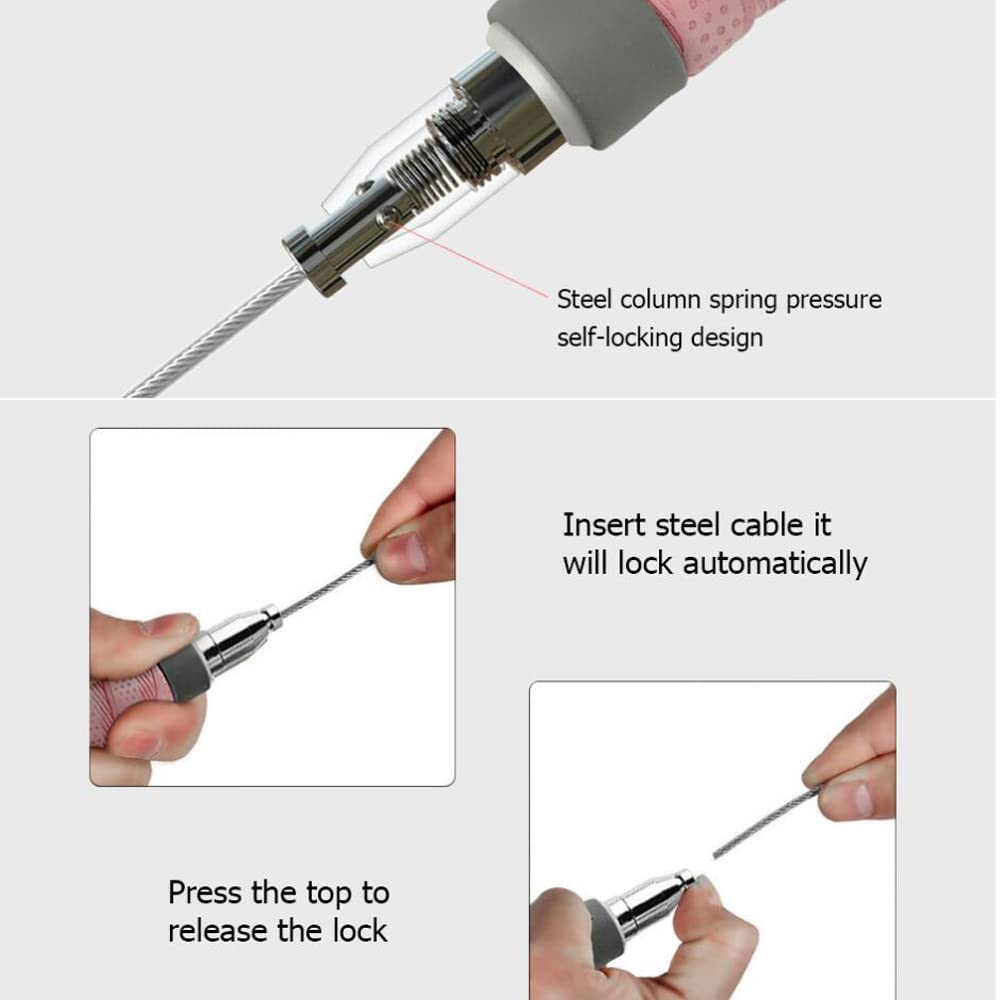 Steel column spring pressure self-locking design

Insert steel cable it will lock automatically

Press the top to release the lock