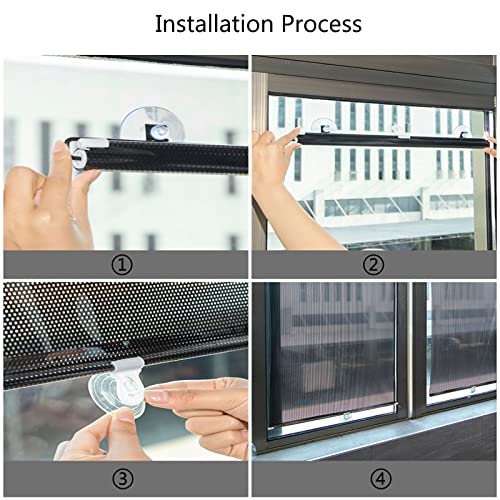 Installation Process

①

②

③

④