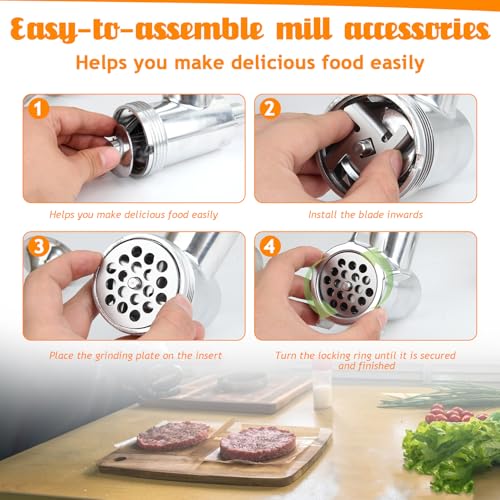 Easy-to-assemble mill accessories

Helps you make delicious food easily

1

Helps you make delicious food easily

2

Install the blade inwards

3

Place the grinding plate on the insert

4

Turn the locking ring until it is secured and finished