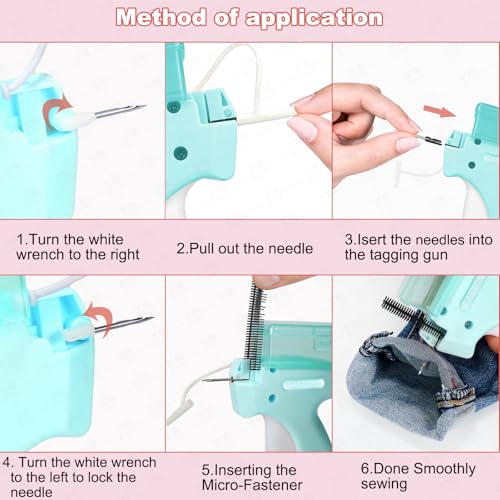 Method of application

1.Turn the white wrench to the right

2.Pull out the needle

3.Isert the needles into the tagging gun

4. Turn the white wrench to the left to lock the needle

5.Inserting the Micro-Fastener

6.Done Smoothly sewing