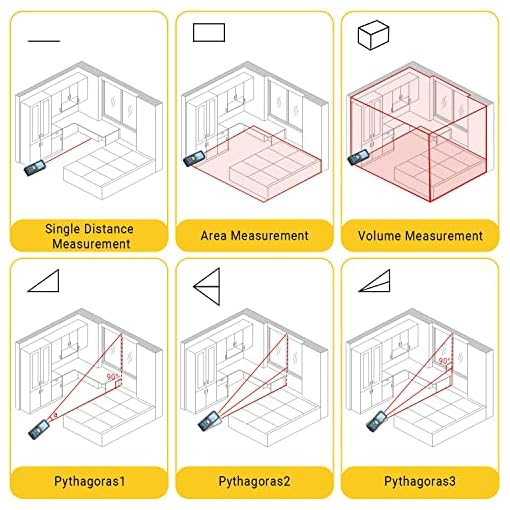 Single Distance Measurement

Area Measurement

Volume Measurement

90°

Pythagoras1

Pythagoras2

90°

Pythagoras3