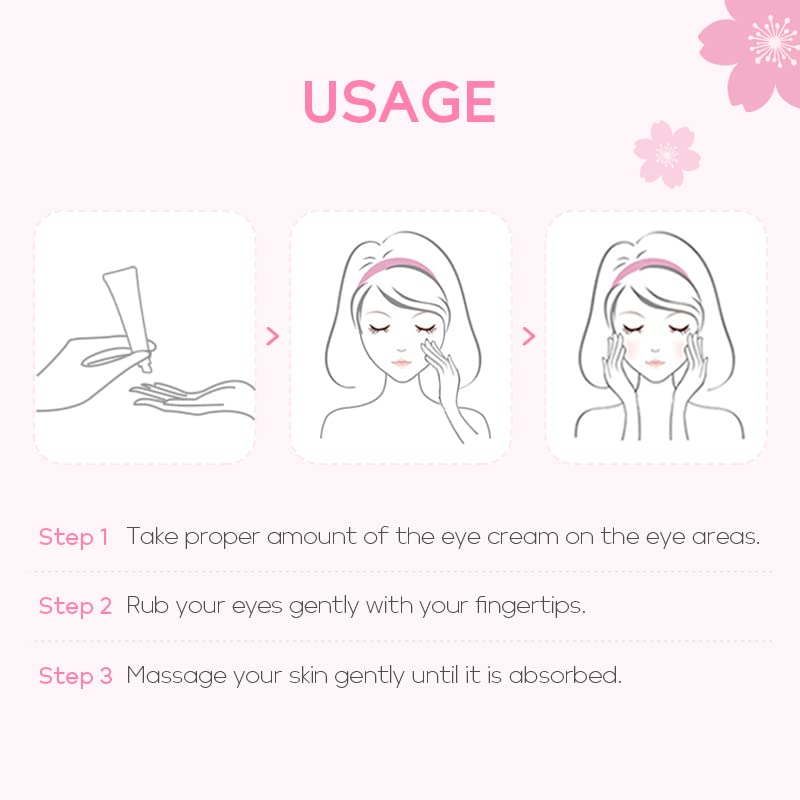 USAGE

Step 1 Take proper amount of the eye cream on the eye areas.

Step 2 Rub your eyes gently with your fingertips.

Step 3 Massage your skin gently until it is absorbed.