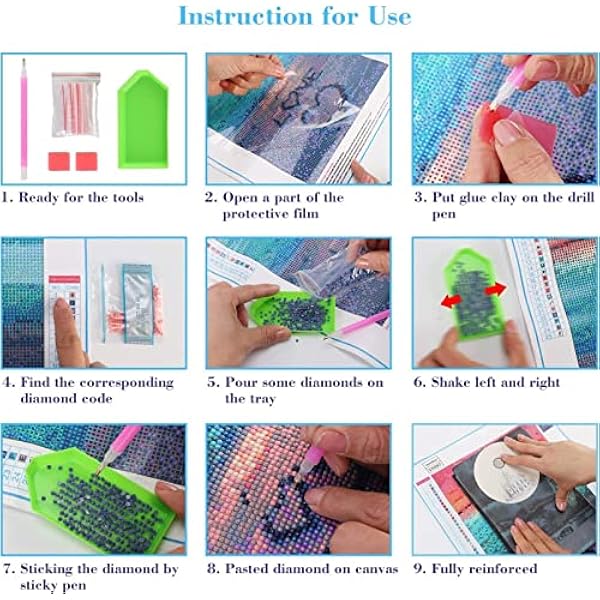 Instruction for Use

1. Ready for the tools

2. Open a part of the protective film

3. Put glue clay on the drill pen

4. Find the corresponding diamond code

5. Pour some diamonds on the tray

6. Shake left and right

7. Sticking the diamond by sticky pen

8. Pasted diamond on canvas

9. Fully reinforced