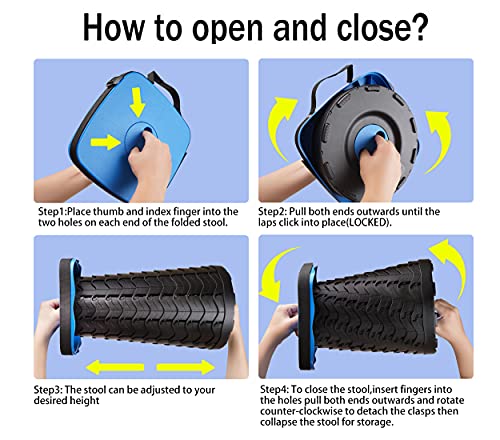 How to open and close?

Step1:Place thumb and index finger into the two holes on each end of the folded stool.

Step2: Pull both ends outwards until the laps click into place(LOCKED).

Step3: The stool can be adjusted to your desired height

Step4: To close the stool,insert fingers into the holes pull both ends outwards and rotate counter-clockwise to detach the clasps then collapse the stool for storage.