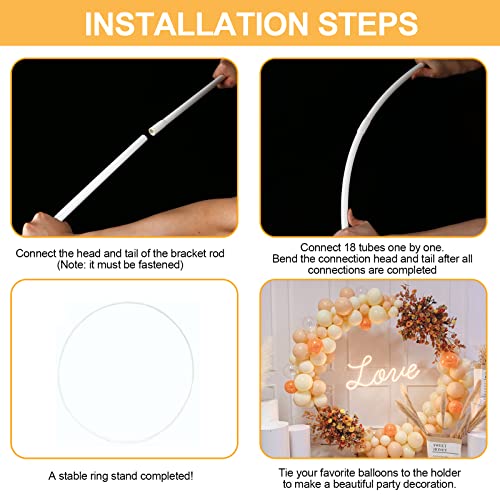 INSTALLATION STEPS

Connect the head and tail of the bracket rod (Note: it must be fastened)

Connect 18 tubes one by one. Bend the connection head and tail after all connections are completed

A stable ring stand completed!

Love

Tie your favorite balloons to the holder to make a beautiful party decoration.