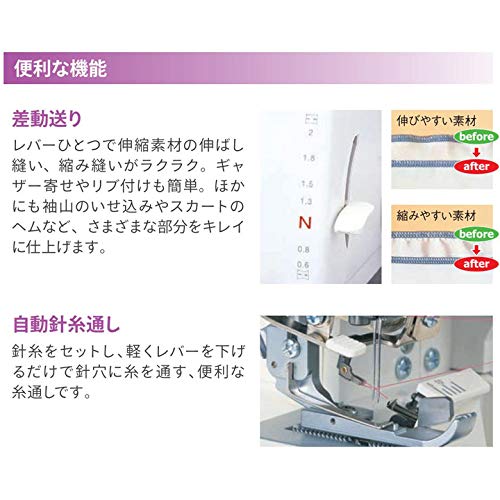 便利な機能

差動送り

レバーひとつで伸縮素材の伸ばし縫い、縮み縫いがラクラク。ギャザー寄せやリブ付けも簡単。ほかにも袖山のいせ込みやスカートのヘムなど、さまざまな部分をキレイに仕上げます。

2
1.8
1.5
1.3
N
0.8
0.6

伸びやすい素材
before
after

縮みやすい素材
before
after

自動針糸通し

針糸をセットし、軽くレバーを下げるだけで針穴に糸を通す、便利な糸通しです。