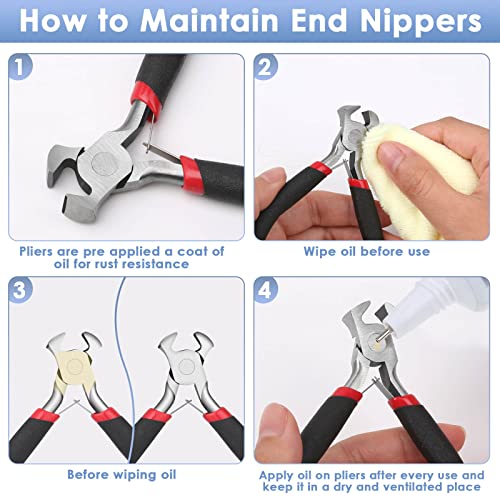 How to Maintain End Nippers

1

Pliers are pre applied a coat of oil for rust resistance

2

Wipe oil before use

3

Before wiping oil

4

Apply oil on pliers after every use and keep it in a dry and ventilated place