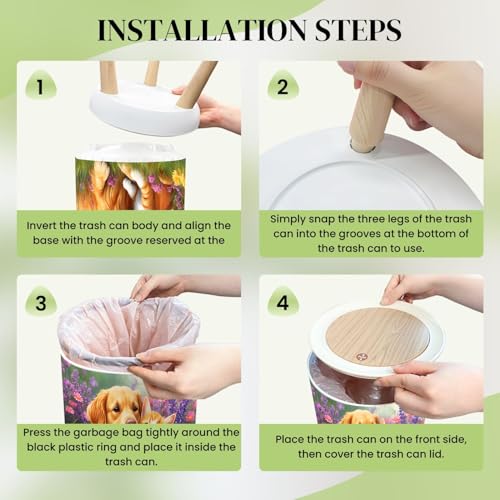 INSTALLATION STEPS

1

Invert the trash can body and align the base with the groove reserved at the

2

Simply snap the three legs of the trash can into the grooves at the bottom of the trash can to use.

3

Press the garbage bag tightly around the black plastic ring and place it inside the trash can.

4

Place the trash can on the front side, then cover the trash can lid.